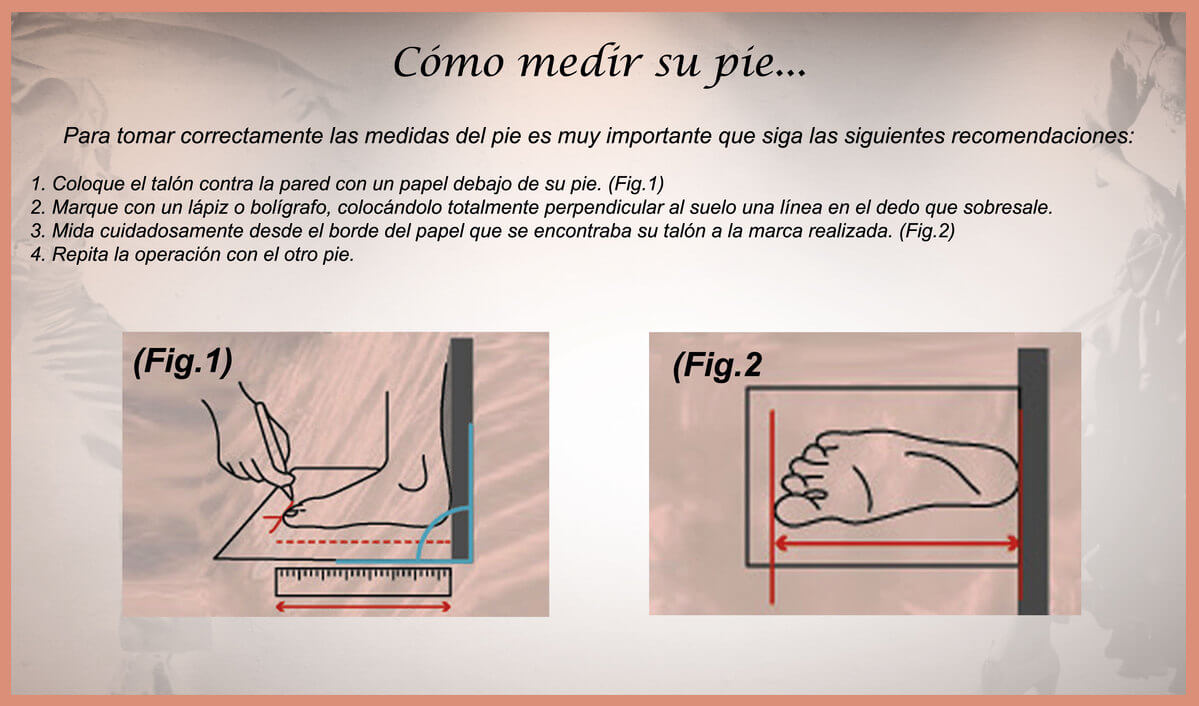 Cómo medir su pie...

Para tomar correctamente las medidas del pie es muy importante que siga las siguientes recomendaciones:

1. Coloque el talón contra la pared con un papel debajo de su pie. (Fig.1)
2. Marque con un lápiz o bolígrafo, colocándolo totalmente perpendicular al suelo una línea en el dedo que sobresale.
3. Mida cuidadosamente desde el borde del papel que se encontraba su talón a la marca realizada. (Fig.2)
4. Repita la operación con el otro pie.

(Fig.1)

(Fig.2